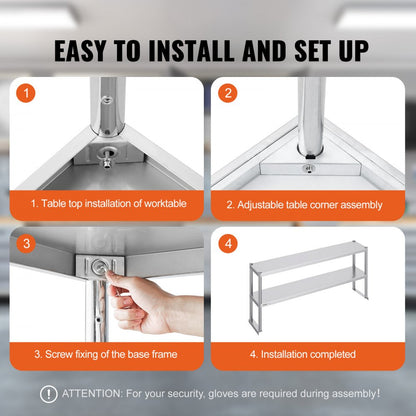 EASY TO INSTALL AND SET UP

1

1. Table top installation of worktable

2

2. Adjustable table corner assembly

3

3. Screw fixing of the base frame

4

4. Installation completed

! ATTENTION: For your security, gloves are required during assembly!