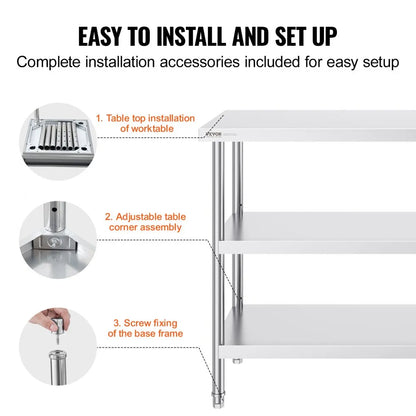 EASY TO INSTALL AND SET UP

Complete installation accessories included for easy setup

1. Table top installation of worktable

VEVOR

2. Adjustable table corner assembly

3. Screw fixing of the base frame