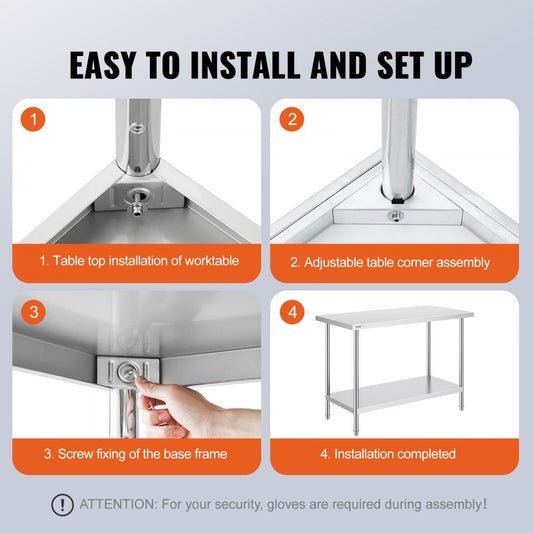 EASY TO INSTALL AND SET UP

1

1. Table top installation of worktable

2

2. Adjustable table corner assembly

3

3. Screw fixing of the base frame

4

4. Installation completed

! ATTENTION: For your security, gloves are required during assembly!