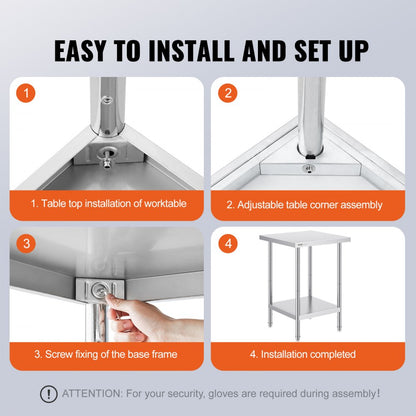 EASY TO INSTALL AND SET UP

1

1. Table top installation of worktable

2

2. Adjustable table corner assembly

3

3. Screw fixing of the base frame

4

4. Installation completed

! ATTENTION: For your security, gloves are required during assembly!