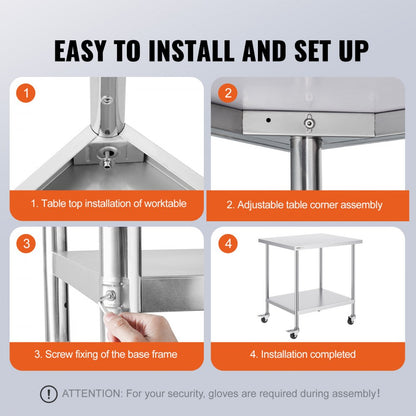 EASY TO INSTALL AND SET UP

1

1. Table top installation of worktable

2

2. Adjustable table corner assembly

3

3. Screw fixing of the base frame

4

4. Installation completed

! ATTENTION: For your security, gloves are required during assembly!