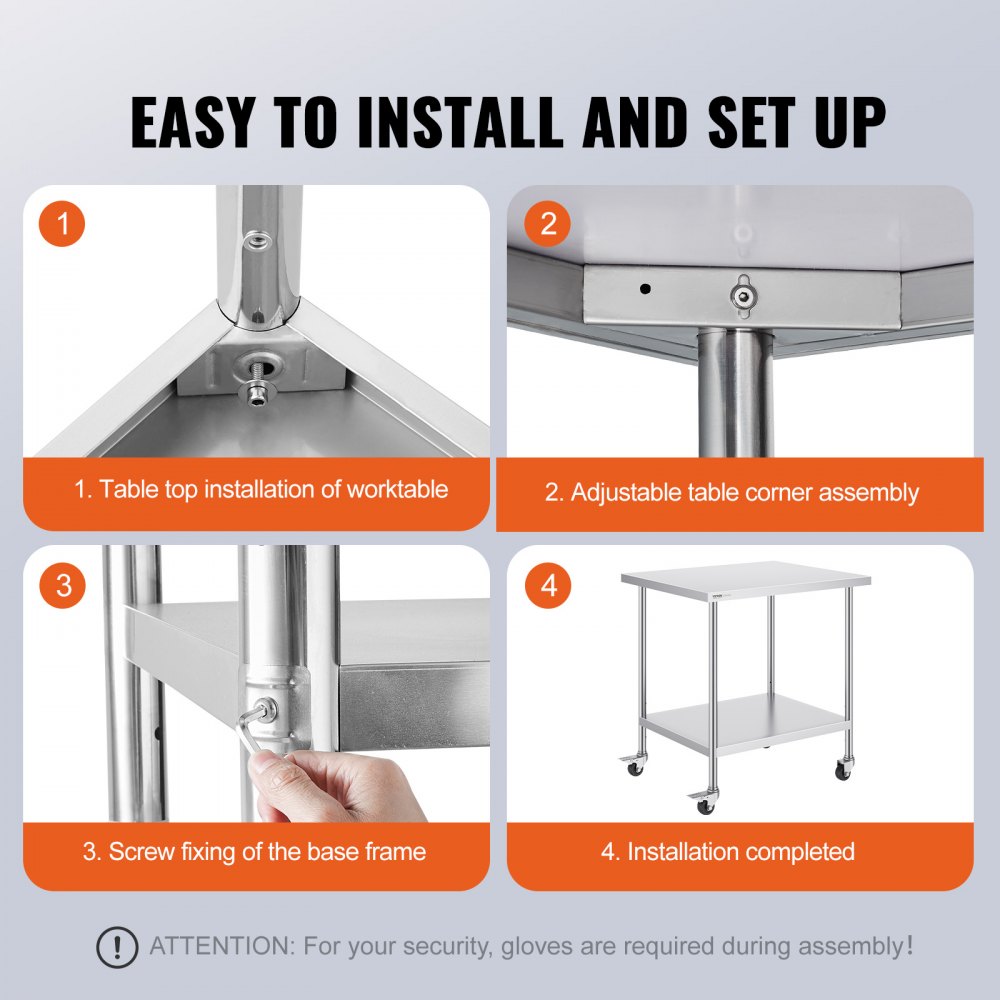 EASY TO INSTALL AND SET UP

1

1. Table top installation of worktable

2

2. Adjustable table corner assembly

3

3. Screw fixing of the base frame

4

4. Installation completed

! ATTENTION: For your security, gloves are required during assembly!