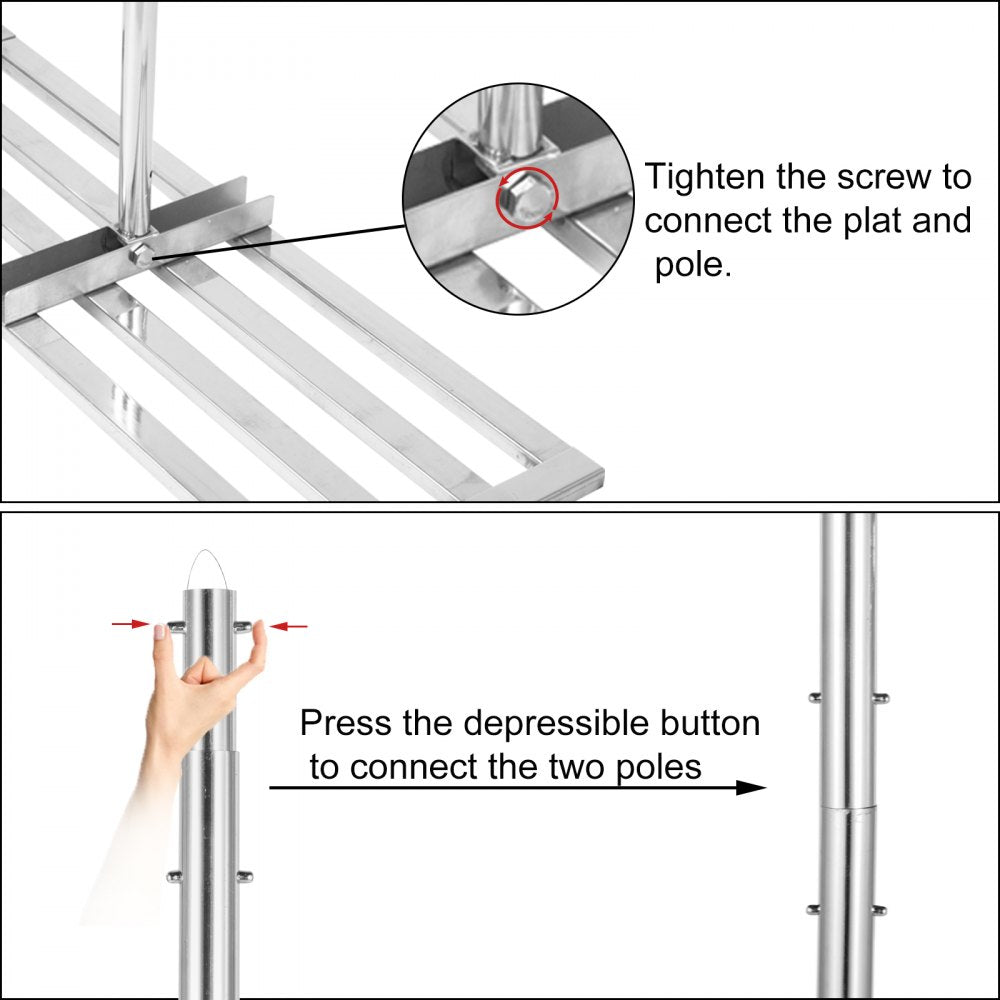 Tighten the screw to connect the plat and pole.

Press the depressible button to connect the two poles