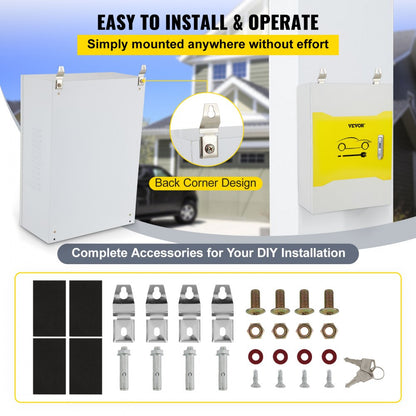 EASY TO INSTALL & OPERATE

Simply mounted anywhere without effort

Back Corner Design

VEVOR

Complete Accessories for Your DIY Installation