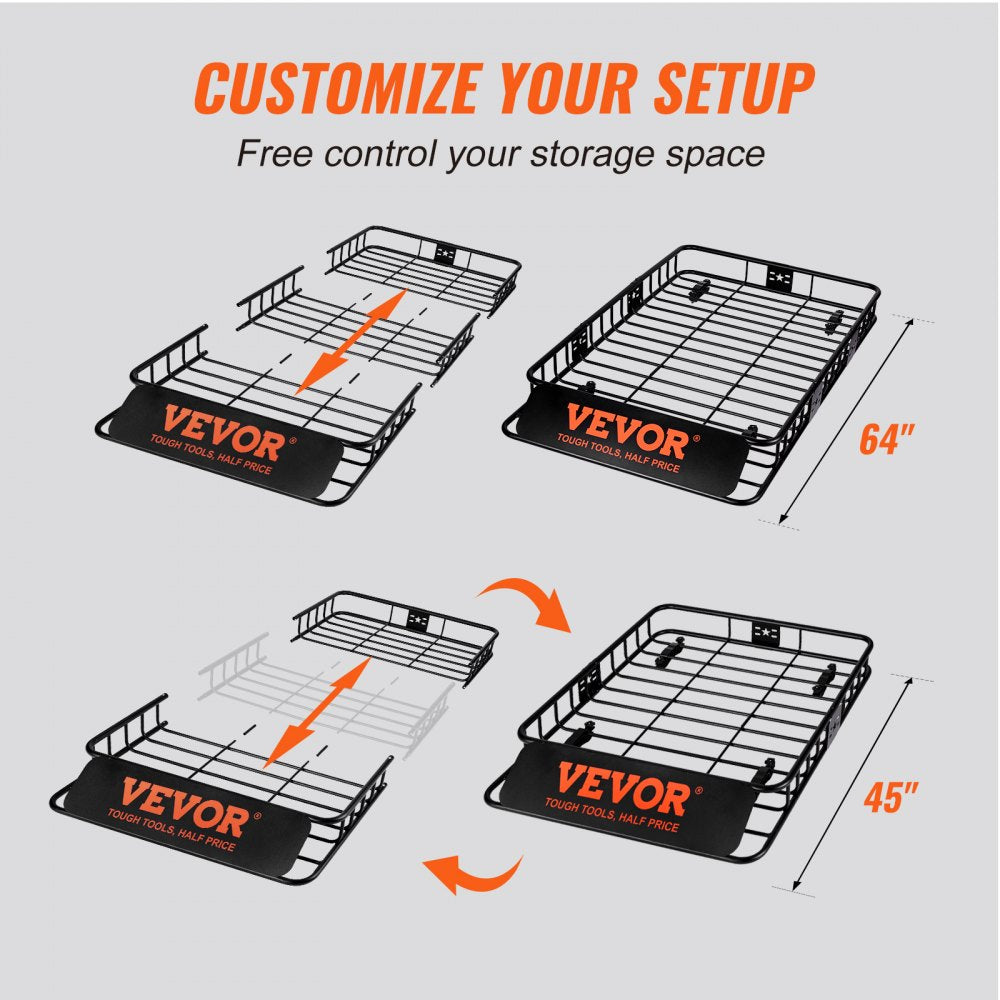 CUSTOMIZE YOUR SETUP

Free control your storage space

VEVOR®
TOUGH TOOLS, HALF PRICE

VEVOR®
TOUGH TOOLS, HALF PRICE

64"

VEVOR®
TOUGH TOOLS, HALF PRICE

VEVOR®
TOUGH TOOLS, HALF PRICE

45"