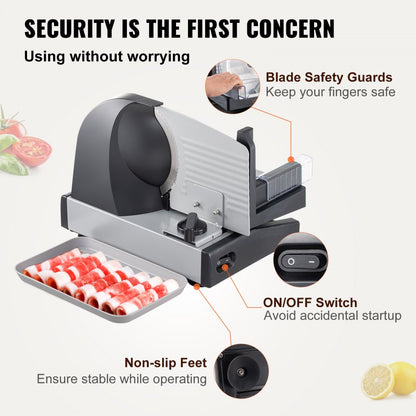 SECURITY IS THE FIRST CONCERN

Using without worrying

Blade Safety Guards
Keep your fingers safe

ON/OFF Switch
Avoid accidental startup

Non-slip Feet
Ensure stable while operating