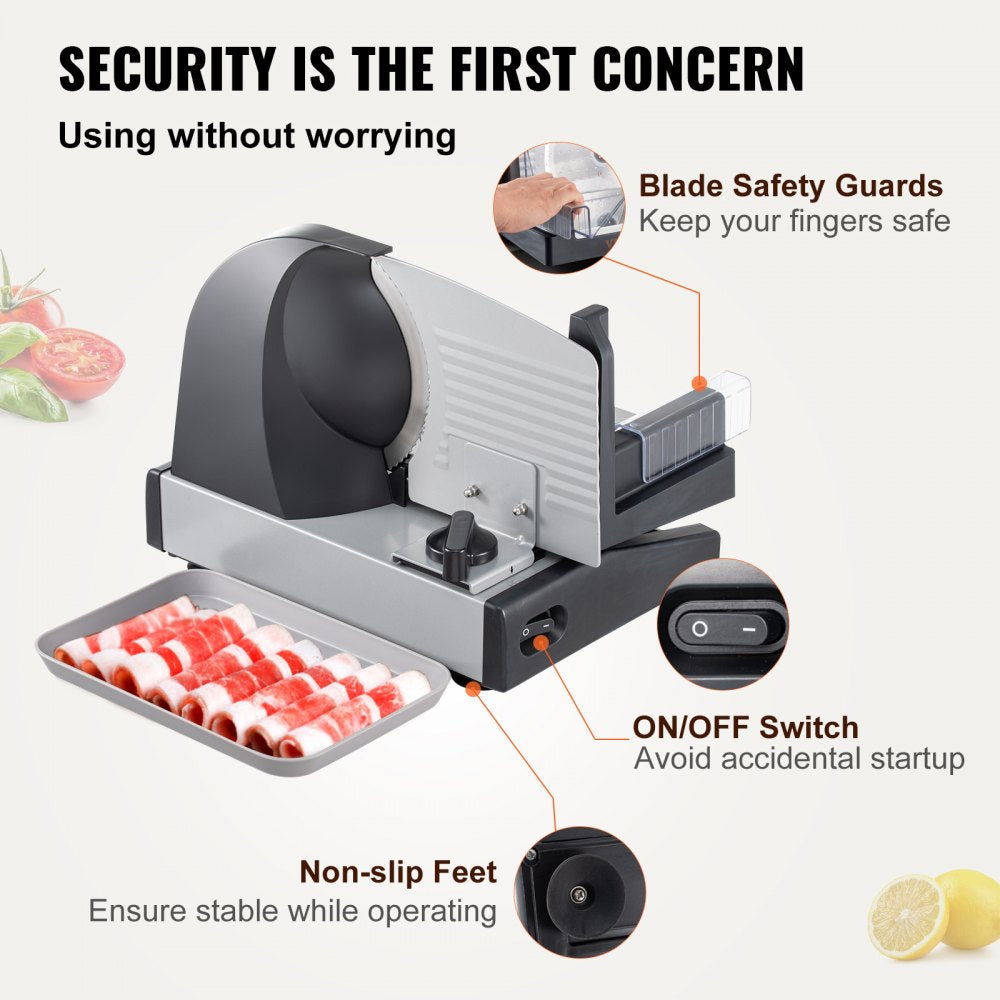 SECURITY IS THE FIRST CONCERN
Using without worrying

Blade Safety Guards
Keep your fingers safe

ON/OFF Switch
Avoid accidental startup

Non-slip Feet
Ensure stable while operating