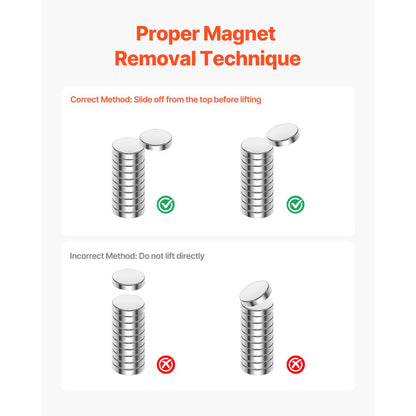 Proper Magnet Removal Technique

Correct Method: Slide off from the top before lifting

Incorrect Method: Do not lift directly