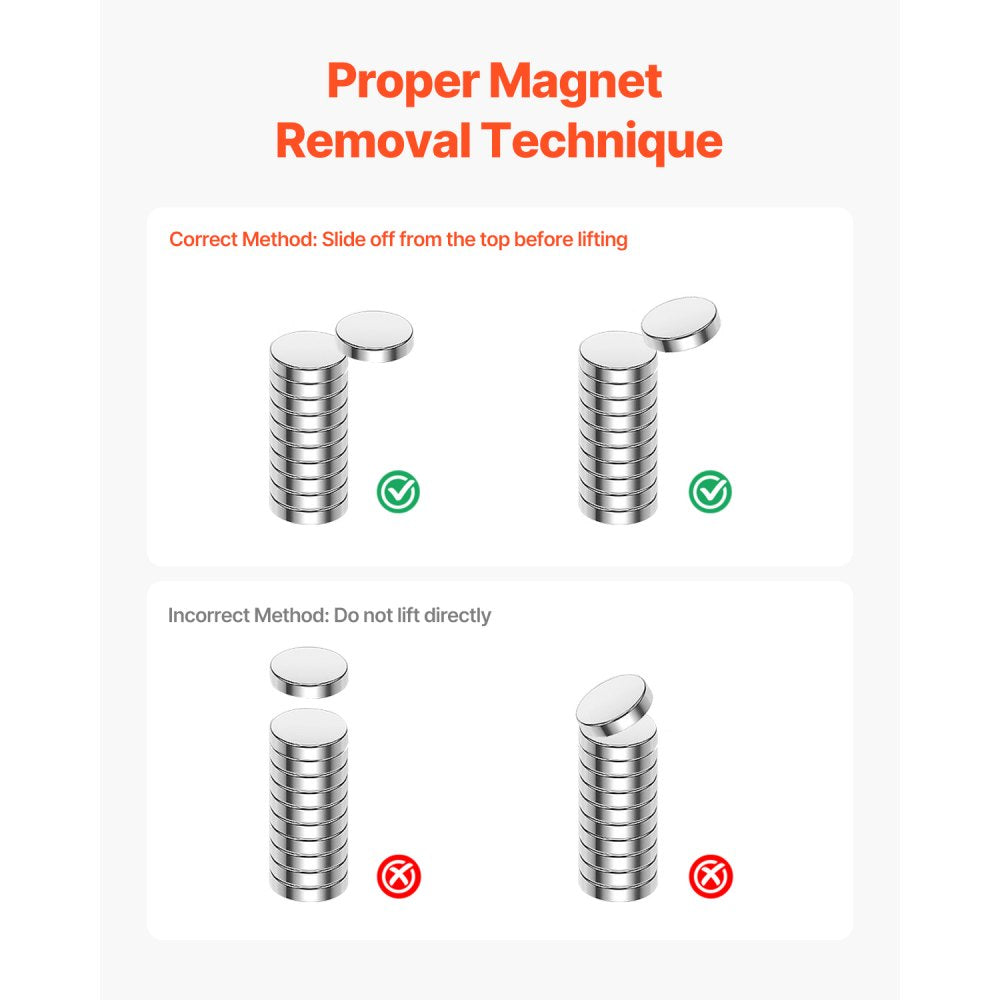 Proper Magnet Removal Technique

Correct Method: Slide off from the top before lifting

Incorrect Method: Do not lift directly