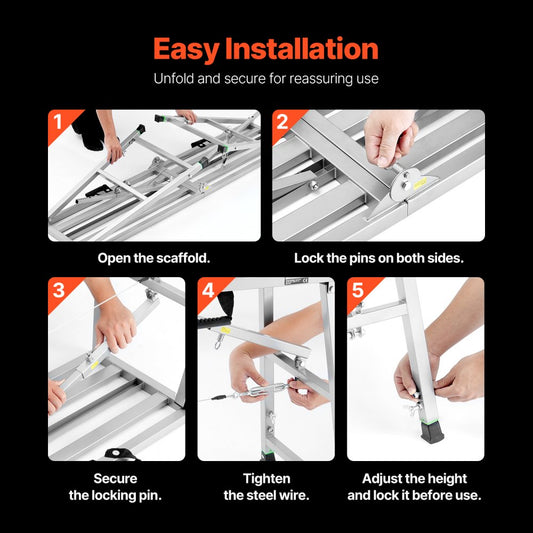 Easy Installation

Unfold and secure for reassuring use

1

Open the scaffold.

2

Lock the pins on both sides.

3

Secure the locking pin.

4

Tighten the steel wire.

5

Adjust the height and lock it before use.