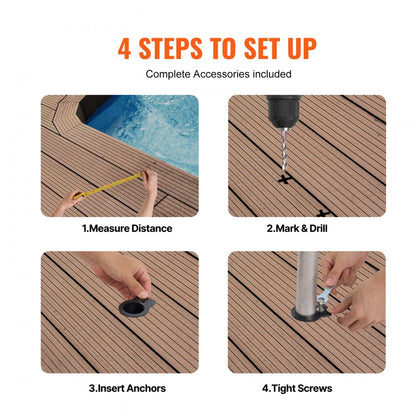 4 STEPS TO SET UP

Complete Accessories included

1.Measure Distance

2.Mark & Drill

3.Insert Anchors

4.Tight Screws