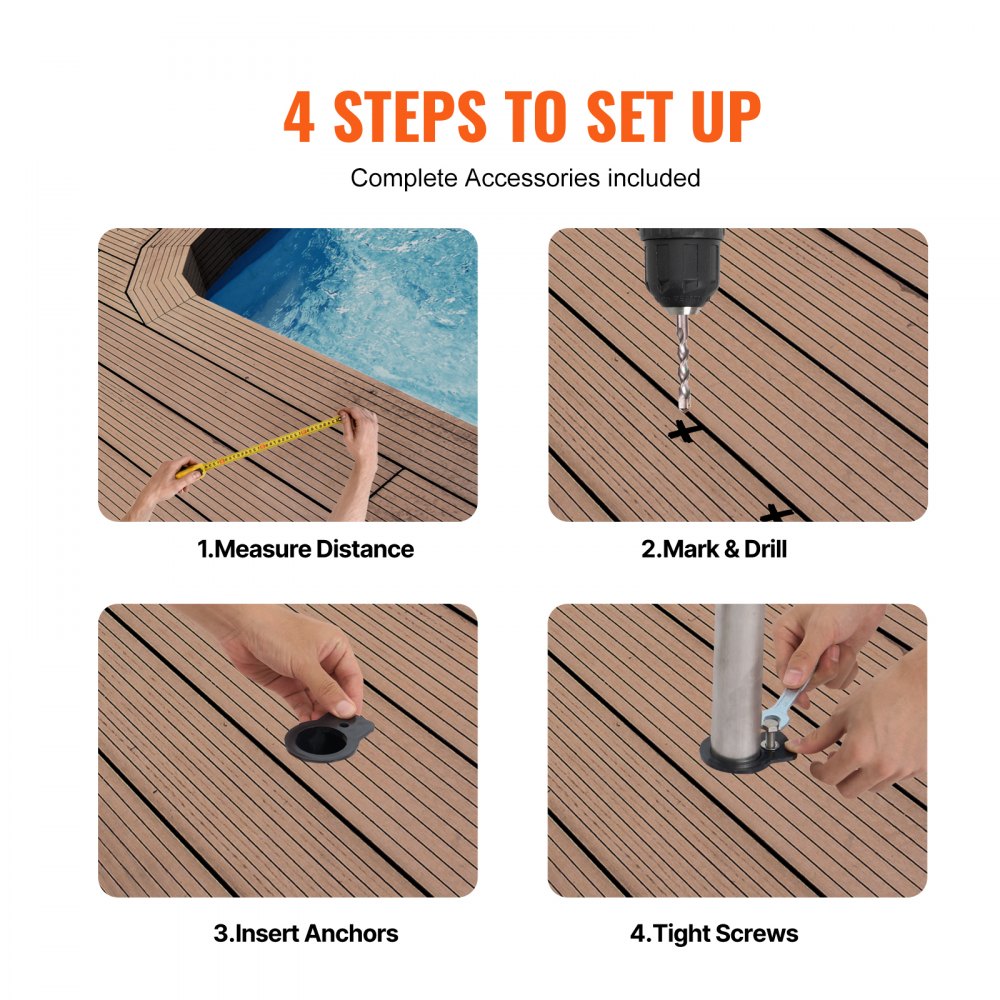 4 STEPS TO SET UP

Complete Accessories included

1.Measure Distance

2.Mark & Drill

3.Insert Anchors

4.Tight Screws