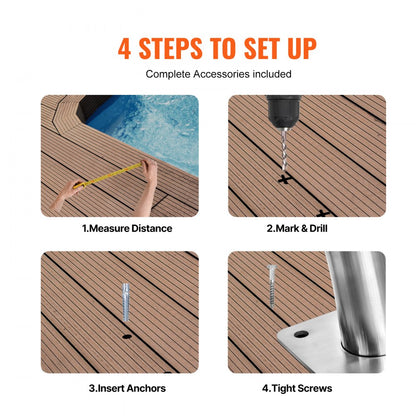 4 STEPS TO SET UP

Complete Accessories included

1.Measure Distance

2.Mark & Drill

3.Insert Anchors

4.Tight Screws