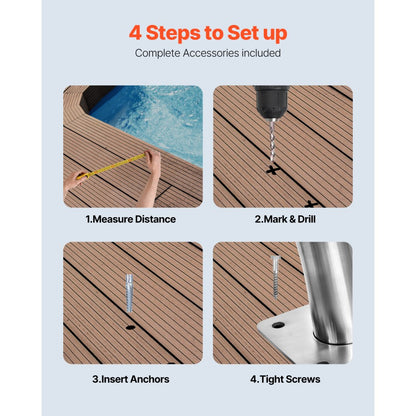 4 Steps to Set up
Complete Accessories included

1.Measure Distance

2.Mark & Drill

3.Insert Anchors

4.Tight Screws