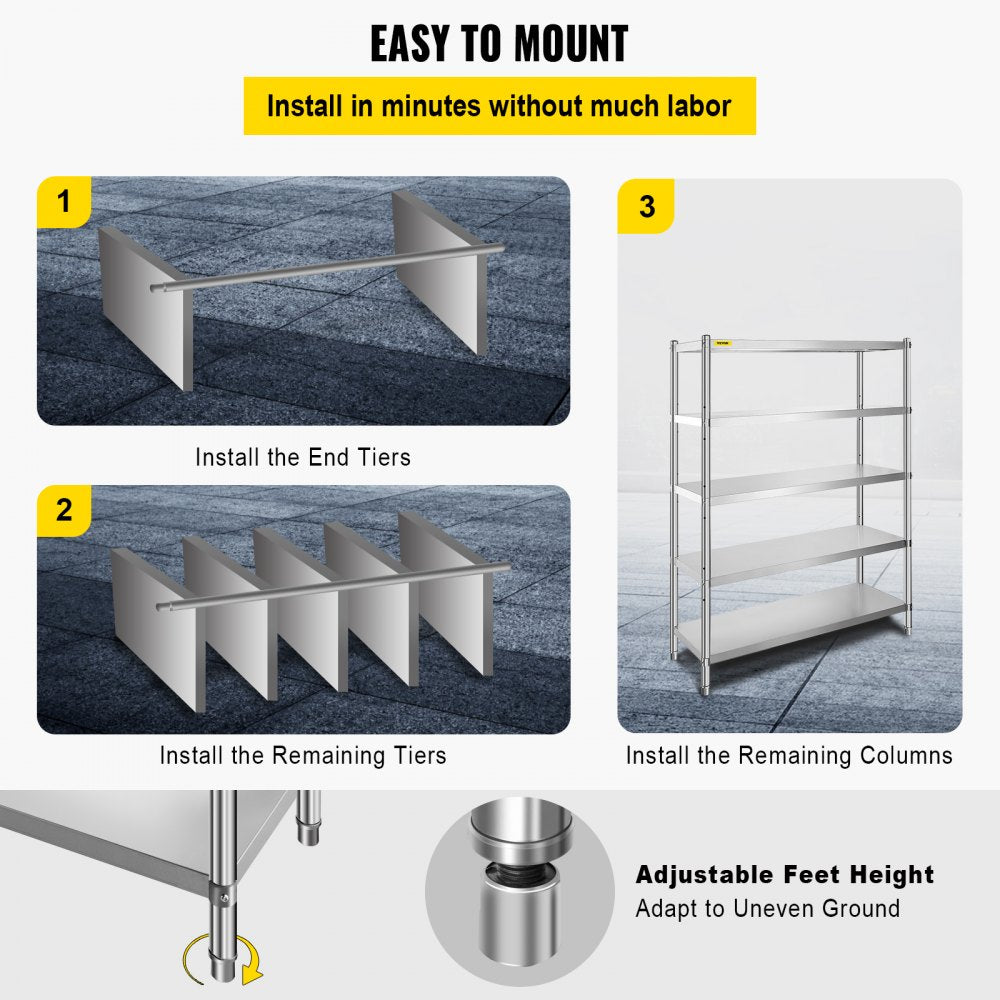 EASY TO MOUNT

Install in minutes without much labor

1

Install the End Tiers

2

Install the Remaining Tiers

3

Install the Remaining Columns

Adjustable Feet Height
Adapt to Uneven Ground