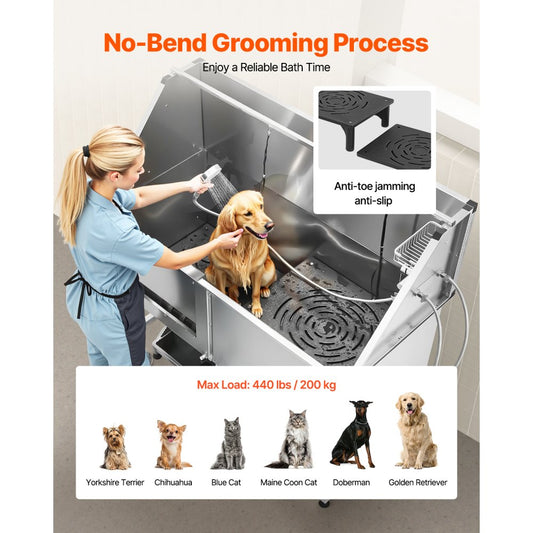 No-Bend Grooming Process

Enjoy a Reliable Bath Time

Anti-toe jamming
anti-slip

Max Load: 440 lbs / 200 kg

Yorkshire Terrier Chihuahua Blue Cat Maine Coon Cat Doberman Golden Retriever