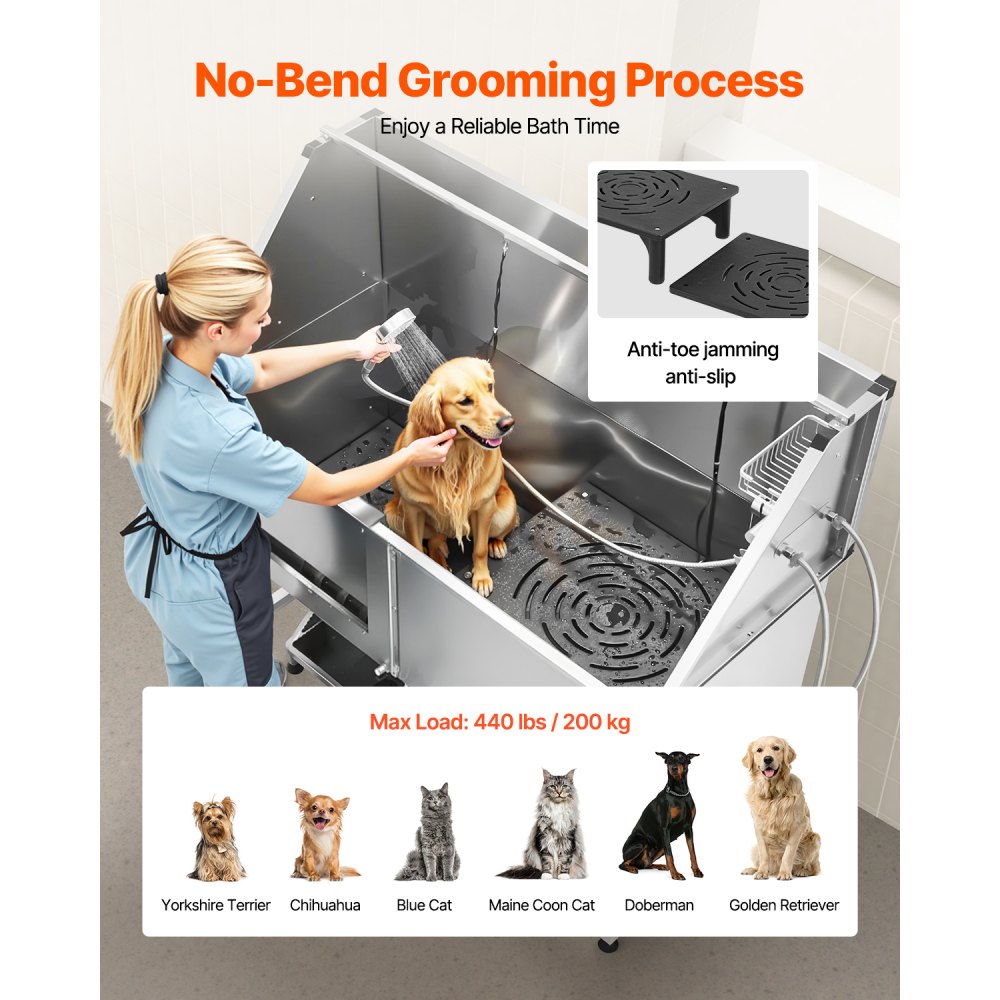 No-Bend Grooming Process

Enjoy a Reliable Bath Time

Anti-toe jamming anti-slip

Max Load: 440 lbs / 200 kg

Yorkshire Terrier Chihuahua Blue Cat Maine Coon Cat Doberman Golden Retriever