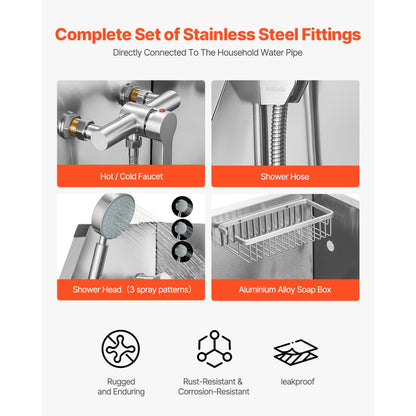 Complete Set of Stainless Steel Fittings

Directly Connected To The Household Water Pipe

Hot / Cold Faucet

Shower Hose

Shower Head（3 spray patterns）

Aluminium Alloy Soap Box

Rugged and Enduring

Rust-Resistant & Corrosion-Resistant

leakproof