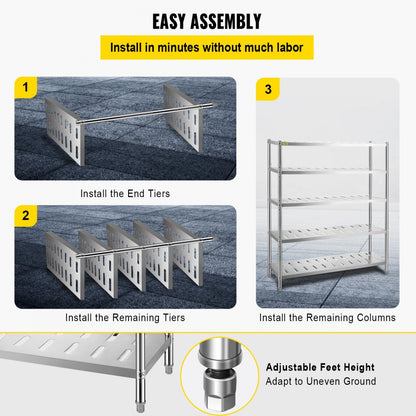 EASY ASSEMBLY

Install in minutes without much labor

1

Install the End Tiers

2

Install the Remaining Tiers

3

Install the Remaining Columns

Adjustable Feet Height
Adapt to Uneven Ground