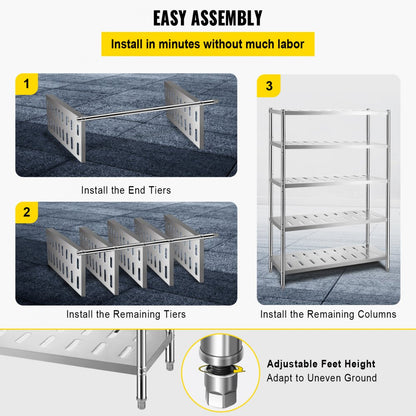 EASY ASSEMBLY

Install in minutes without much labor

1

Install the End Tiers

2

Install the Remaining Tiers

3

Install the Remaining Columns

Adjustable Feet Height
Adapt to Uneven Ground