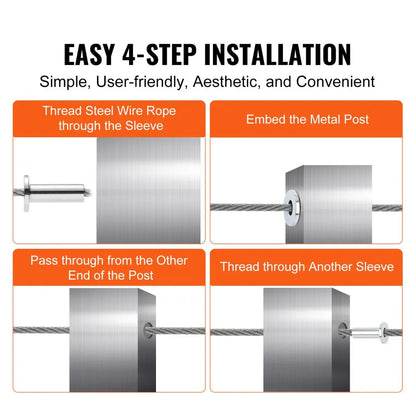 EASY 4-STEP INSTALLATION

Simple, User-friendly, Aesthetic, and Convenient

Thread Steel Wire Rope through the Sleeve

Embed the Metal Post

Pass through from the Other End of the Post

Thread through Another Sleeve