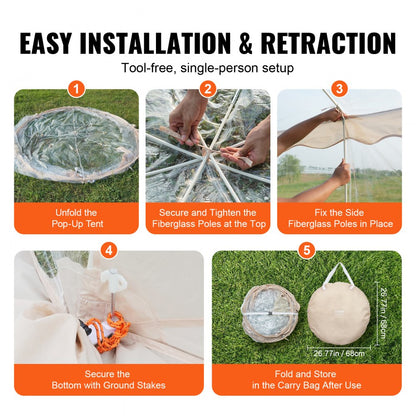 EASY INSTALLATION & RETRACTION

Tool-free, single-person setup

1

Unfold the Pop-Up Tent

2

Secure and Tighten the Fiberglass Poles at the Top

3

Fix the Side Fiberglass Poles in Place

4

Secure the Bottom with Ground Stakes

5

26.77in / 68cm

26.77in / 68cm

Fold and Store in the Carry Bag After Use