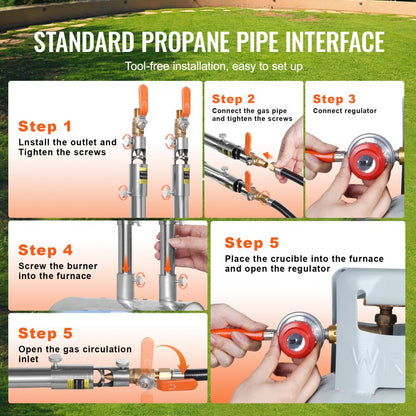 STANDARD PROPANE PIPE INTERFACE

Tool-free installation, easy to set up

Step 1

Lnstall the outlet and Tighten the screws

Step 2

Connect the gas pipe and tighten the screws

Step 3

Connect regulator

Step 4

Screw the burner into the furnace

Step 5

Open the gas circulation inlet

Step 5

Place the crucible into the furnace and open the regulator