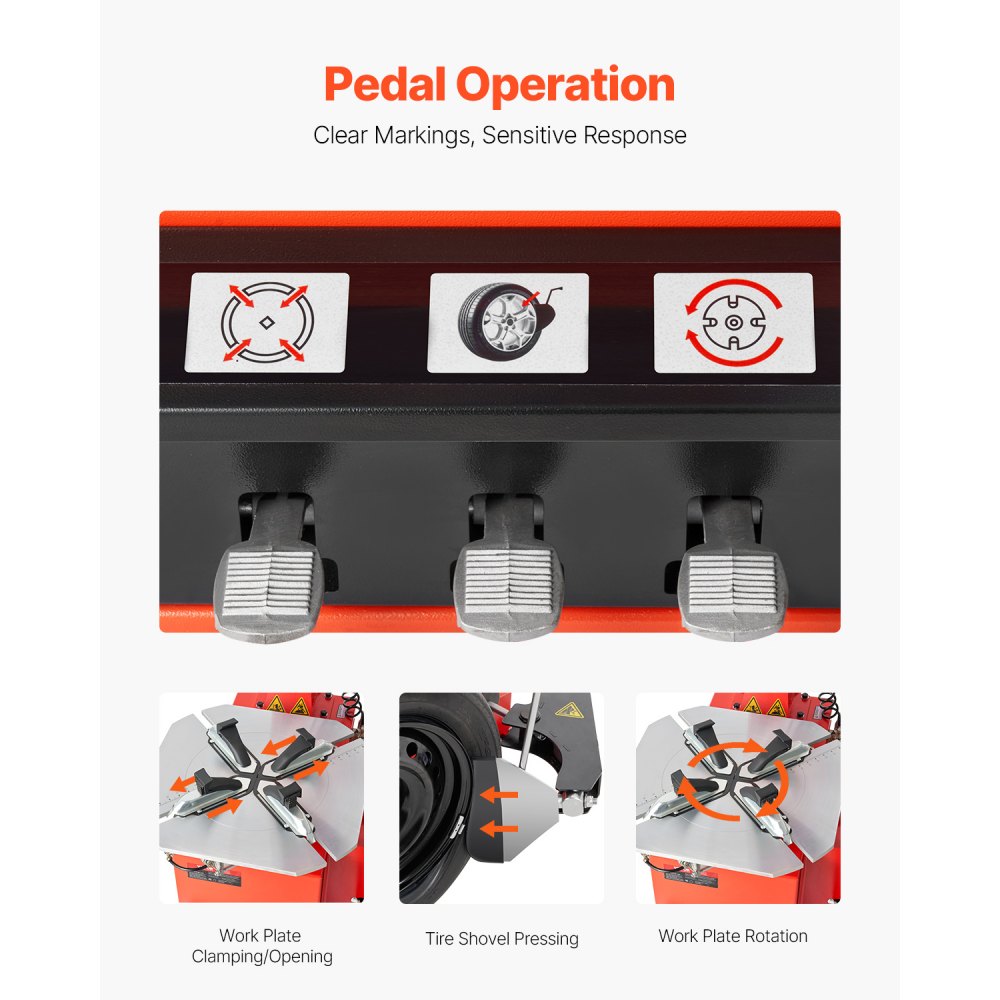 Pedal Operation

Clear Markings, Sensitive Response

Work Plate Clamping/Opening

Tire Shovel Pressing

Work Plate Rotation