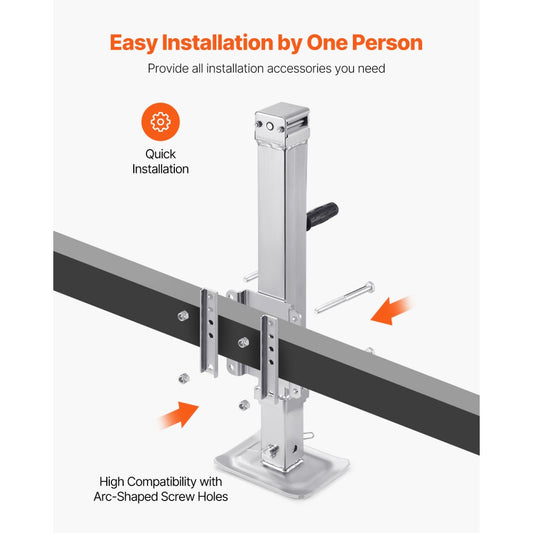 Easy Installation by One Person

Provide all installation accessories you need

Quick Installation

High Compatibility with Arc-Shaped Screw Holes