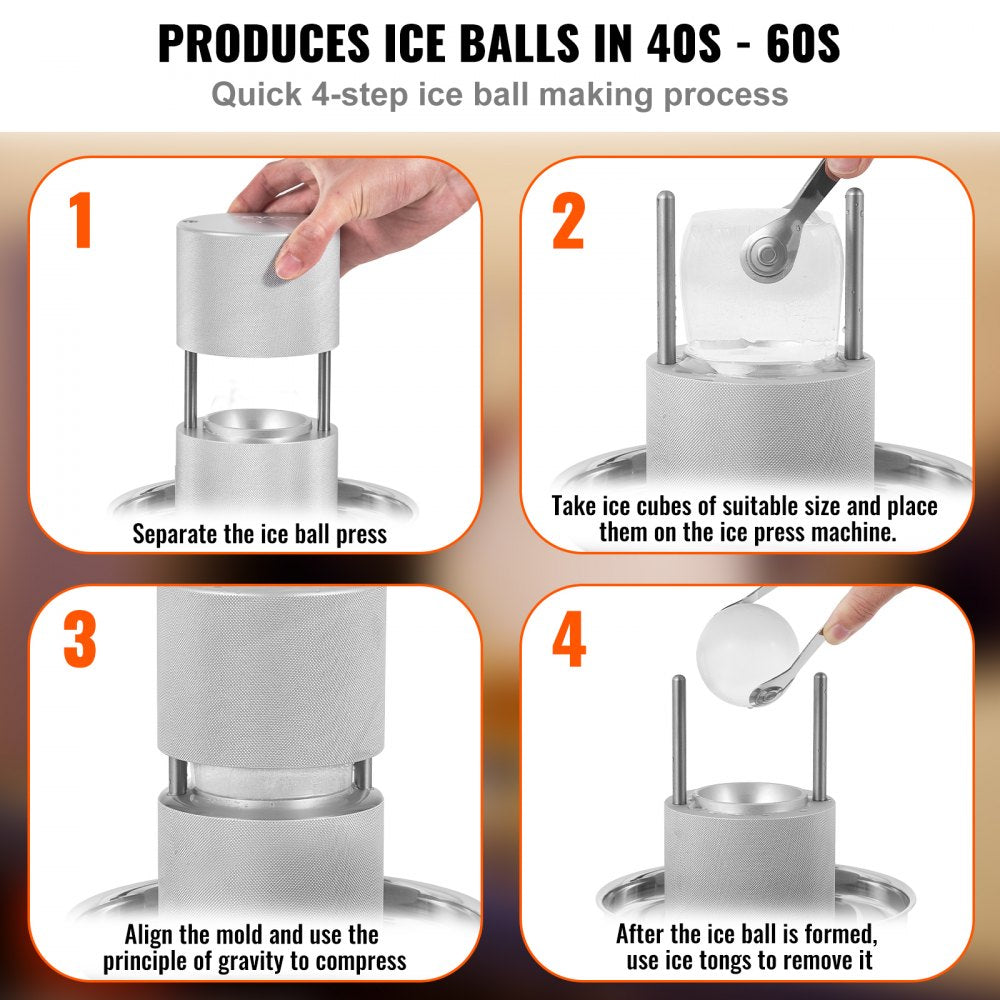 PRODUCES ICE BALLS IN 40S - 60S
Quick 4-step ice ball making process

1
Separate the ice ball press

2
Take ice cubes of suitable size and place them on the ice press machine.

3
Align the mold and use the principle of gravity to compress

4
After the ice ball is formed, use ice tongs to remove it