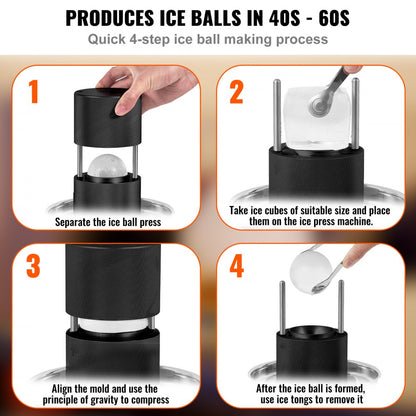 PRODUCES ICE BALLS IN 40S - 60S

Quick 4-step ice ball making process

1

Separate the ice ball press

2

Take ice cubes of suitable size and place them on the ice press machine.

3

Align the mold and use the principle of gravity to compress

4

After the ice ball is formed, use ice tongs to remove it