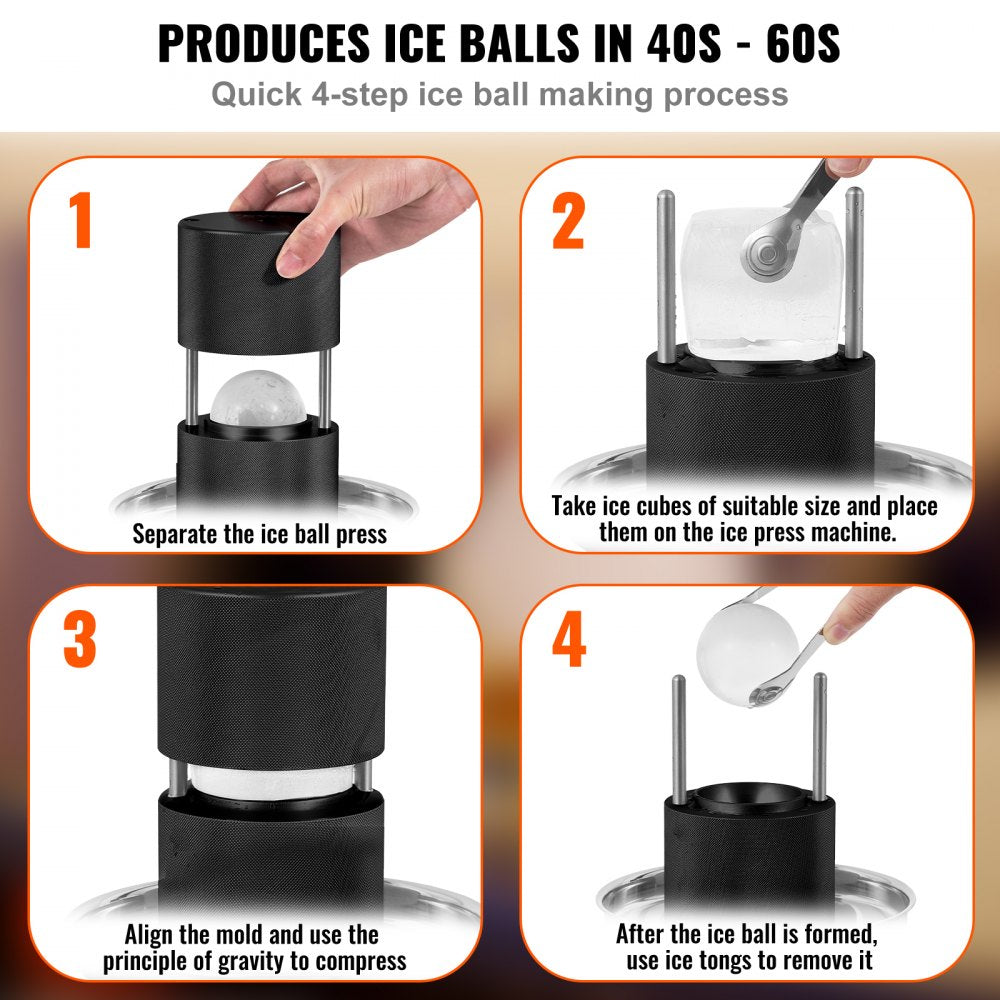 PRODUCES ICE BALLS IN 40S - 60S

Quick 4-step ice ball making process

1

Separate the ice ball press

2

Take ice cubes of suitable size and place them on the ice press machine.

3

Align the mold and use the principle of gravity to compress

4

After the ice ball is formed, use ice tongs to remove it