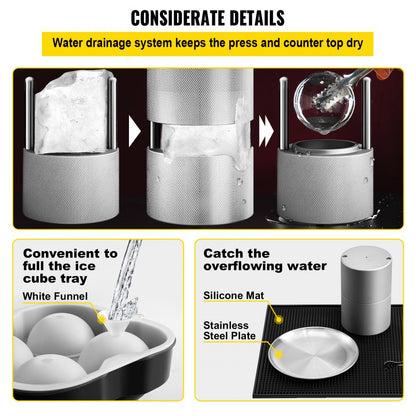 CONSIDERATE DETAILS

Water drainage system keeps the press and counter top dry

Convenient to full the ice cube tray

White Funnel

Catch the overflowing water

Silicone Mat

Stainless Steel Plate