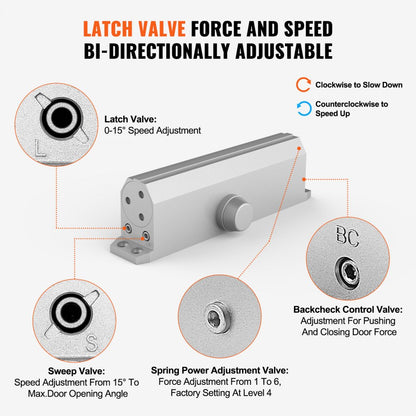 LATCH VALVE FORCE AND SPEED BI-DIRECTIONALLY ADJUSTABLE

Clockwise to Slow Down

Counterclockwise to Speed Up

L

Latch Valve:
0-15° Speed Adjustment

BC

Backcheck Control Valve:
Adjustment For Pushing And Closing Door Force

S

Sweep Valve:
Speed Adjustment From 15° To Max.Door Opening Angle

Spring Power Adjustment Valve:
Force Adjustment From 1 To 6, Factory Setting At Level 4