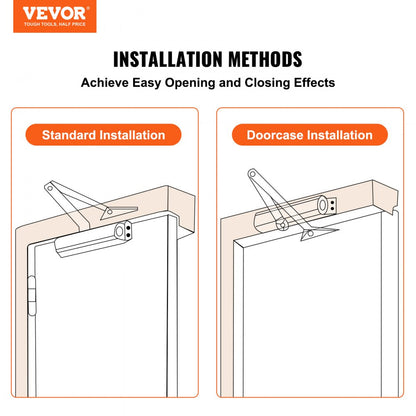 VEVOR®
TOUGH TOOLS, HALF PRICE

INSTALLATION METHODS
Achieve Easy Opening and Closing Effects

Standard Installation

Doorcase Installation