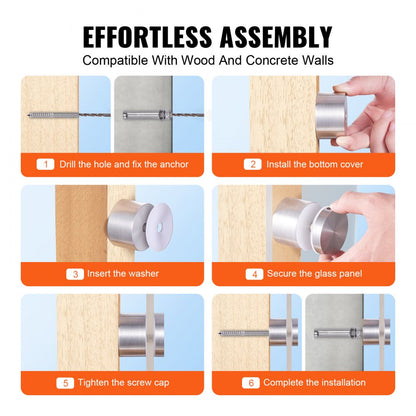 EFFORTLESS ASSEMBLY
Compatible With Wood And Concrete Walls

1 Drill the hole and fix the anchor

2 Install the bottom cover

3 Insert the washer

4 Secure the glass panel

5 Tighten the screw cap

6 Complete the installation