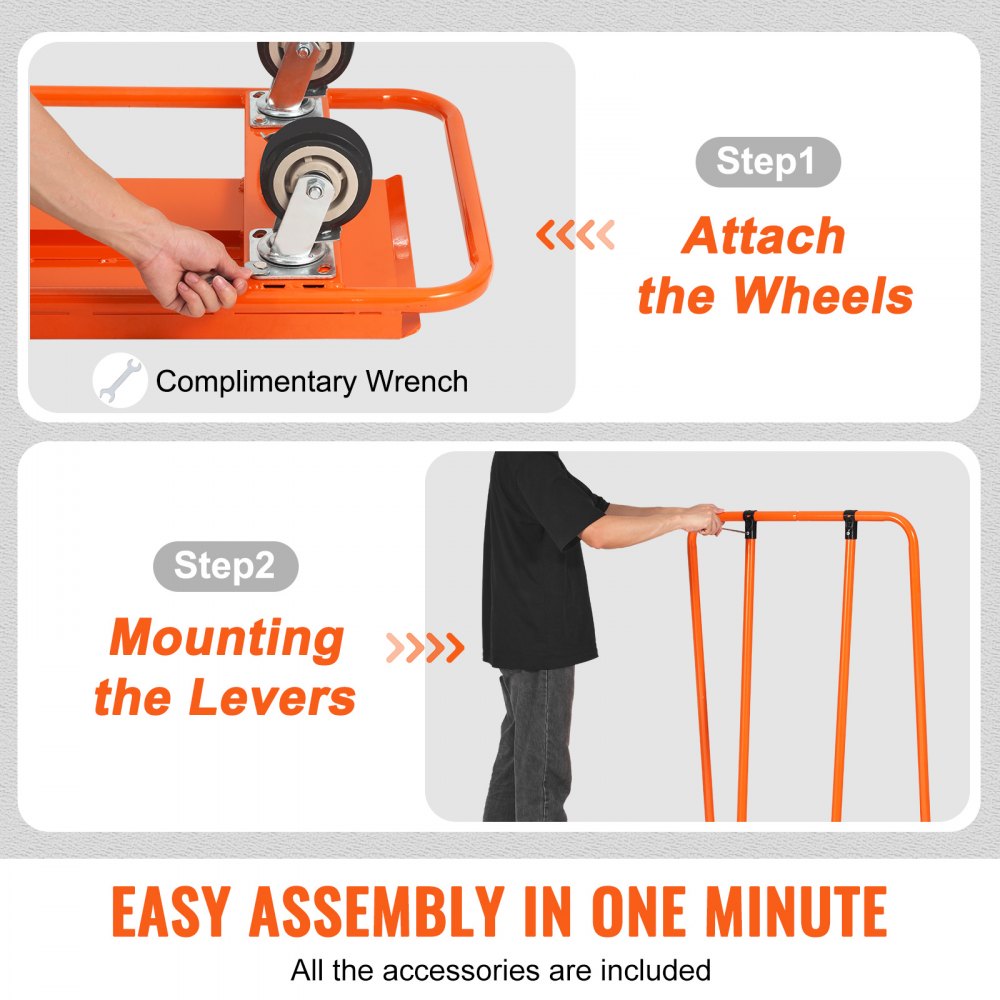 Step1

Attach the Wheels

Complimentary Wrench

Step2

Mounting the Levers

EASY ASSEMBLY IN ONE MINUTE

All the accessories are included