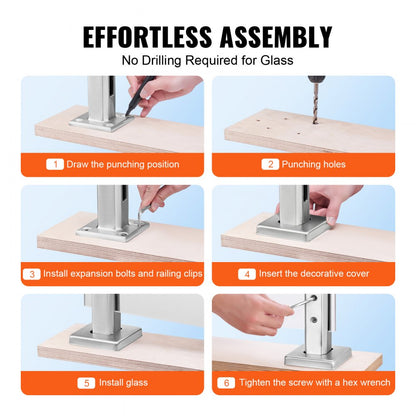 EFFORTLESS ASSEMBLY

No Drilling Required for Glass

1 Draw the punching position

2 Punching holes

3 Install expansion bolts and railing clips

4 Insert the decorative cover

5 Install glass

6 Tighten the screw with a hex wrench