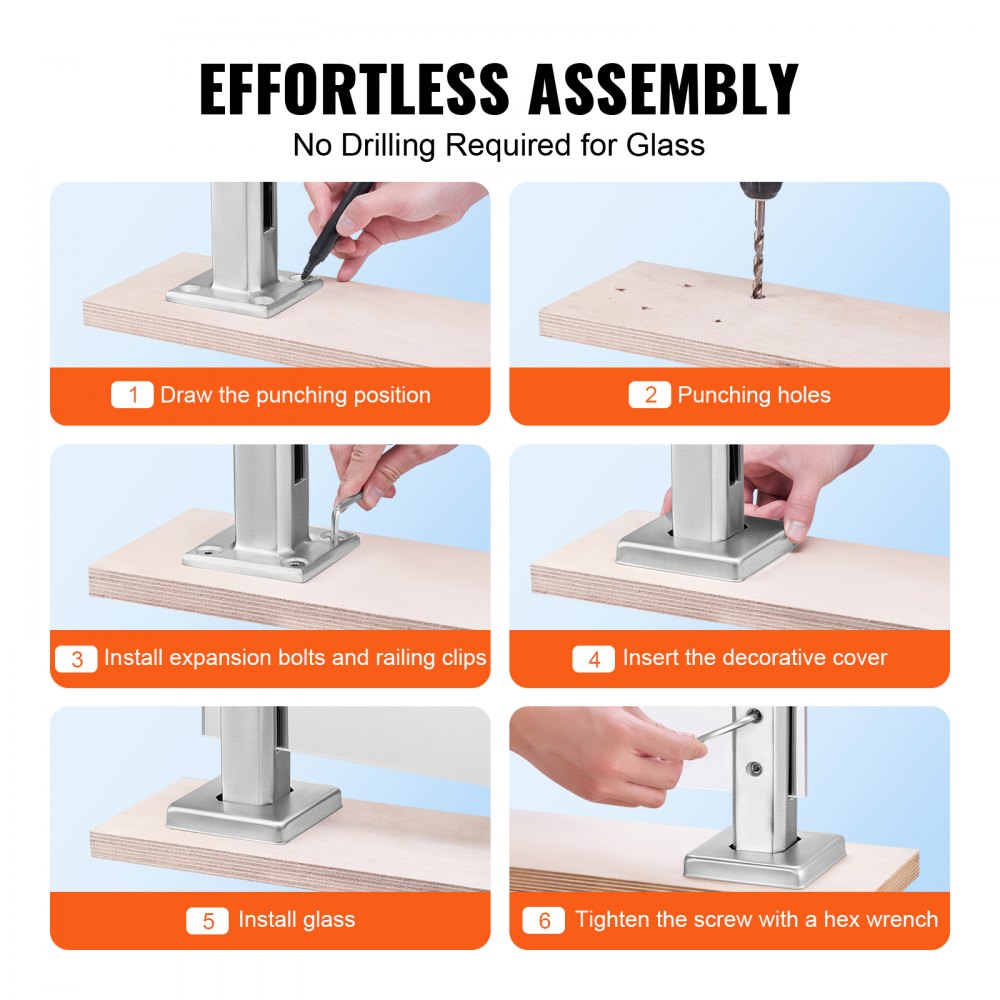 EFFORTLESS ASSEMBLY
No Drilling Required for Glass

1 Draw the punching position

2 Punching holes

3 Install expansion bolts and railing clips

4 Insert the decorative cover

5 Install glass

6 Tighten the screw with a hex wrench