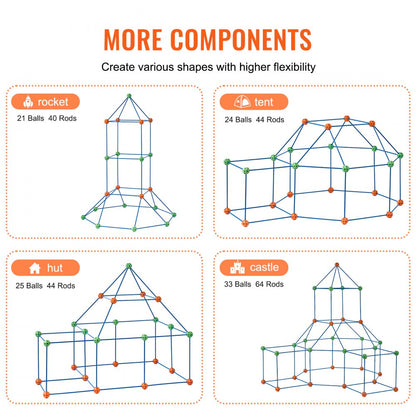 MORE COMPONENTS

Create various shapes with higher flexibility

rocket
21 Balls 40 Rods

tent
24 Balls 44 Rods

hut
25 Balls 44 Rods

castle
33 Balls 64 Rods