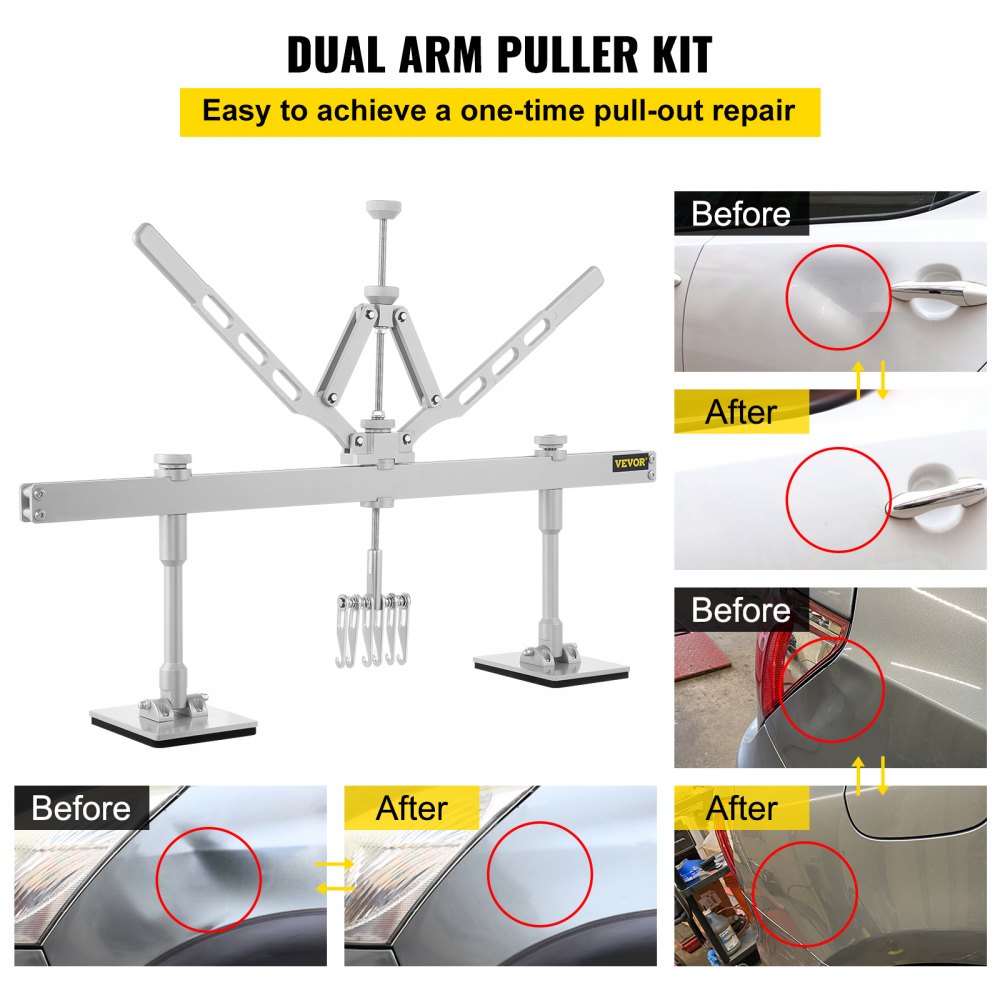 DUAL ARM PULLER KIT

Easy to achieve a one-time pull-out repair

VEVOR

Before

After

Before

After

Before

After