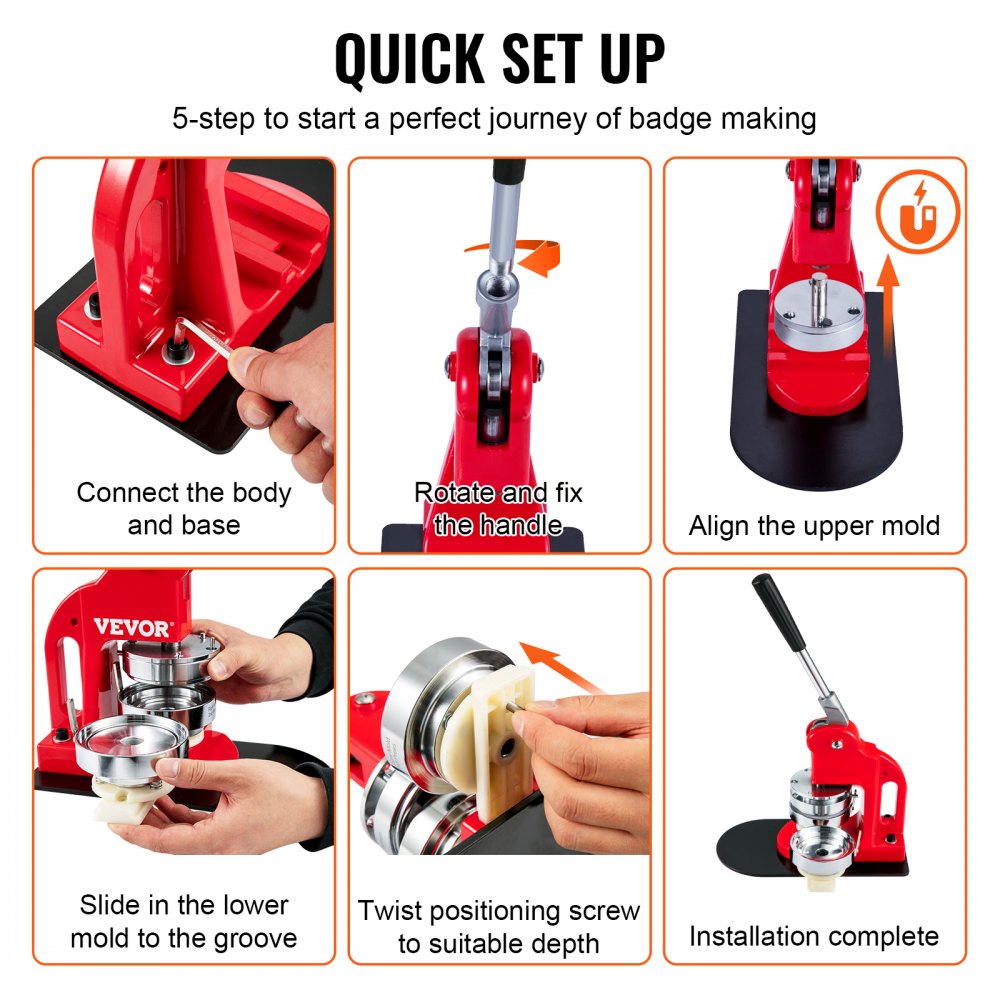 QUICK SET UP

5-step to start a perfect journey of badge making

Connect the body and base

Rotate and fix the handle

Align the upper mold

VEVOR

Slide in the lower mold to the groove

Twist positioning screw to suitable depth

Installation complete