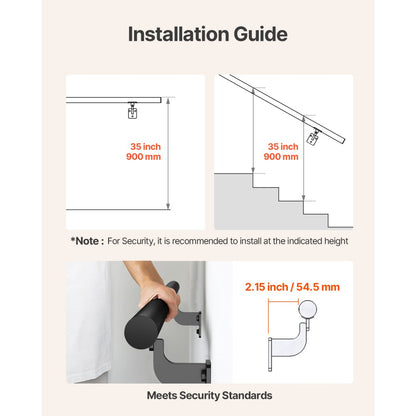 Installation Guide

35 inch
900 mm

35 inch
900 mm

*Note : For Security, it is recommended to install at the indicated height

2.15 inch / 54.5 mm

Meets Security Standards