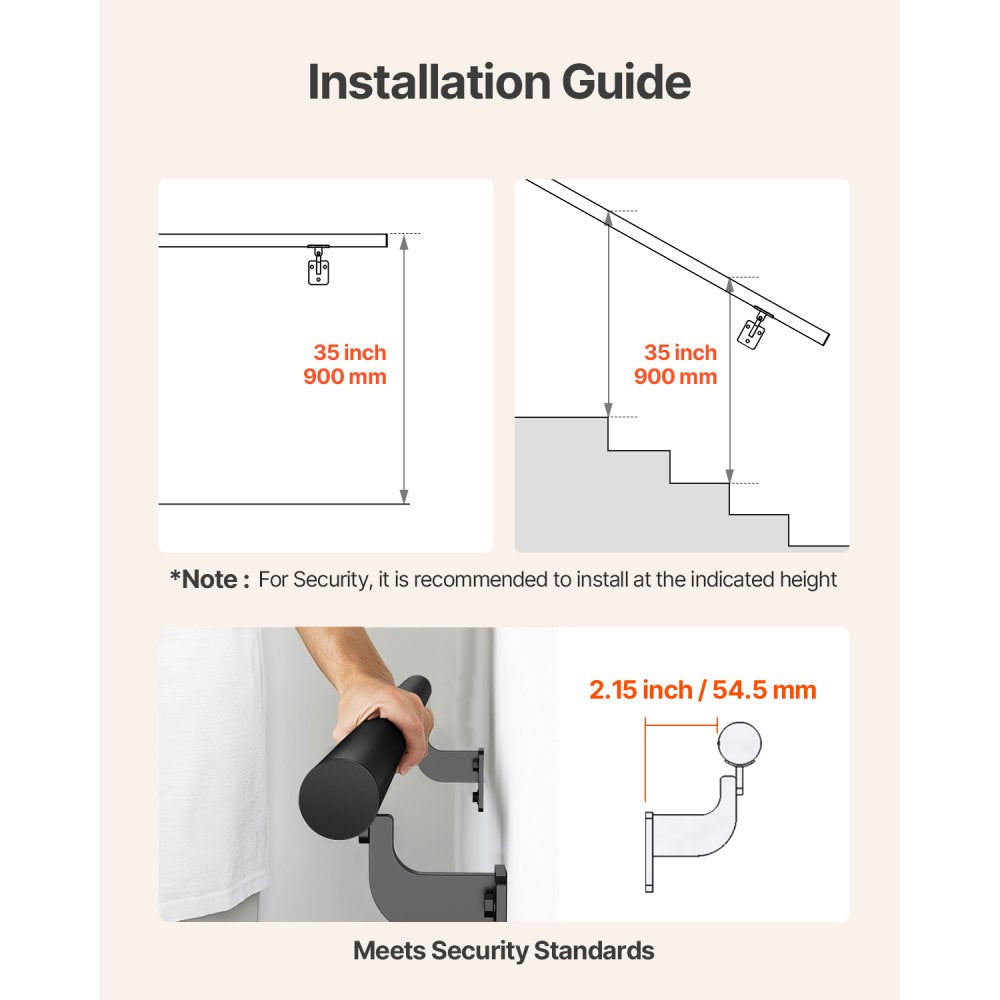 Installation Guide

35 inch
900 mm

35 inch
900 mm

*Note : For Security, it is recommended to install at the indicated height

2.15 inch / 54.5 mm

Meets Security Standards