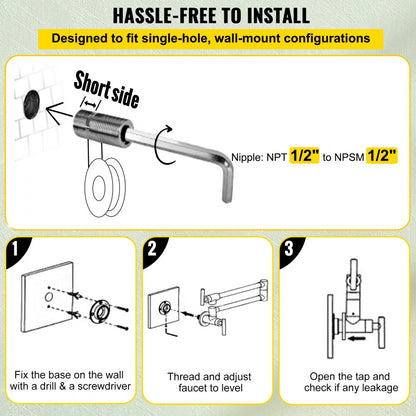 HASSLE-FREE TO INSTALL

Designed to fit single-hole, wall-mount configurations

Short side

Nipple: NPT 1/2" to NPSM 1/2"

1

Fix the base on the wall with a drill & a screwdriver

2

Thread and adjust faucet to level

3

Open the tap and check if any leakage