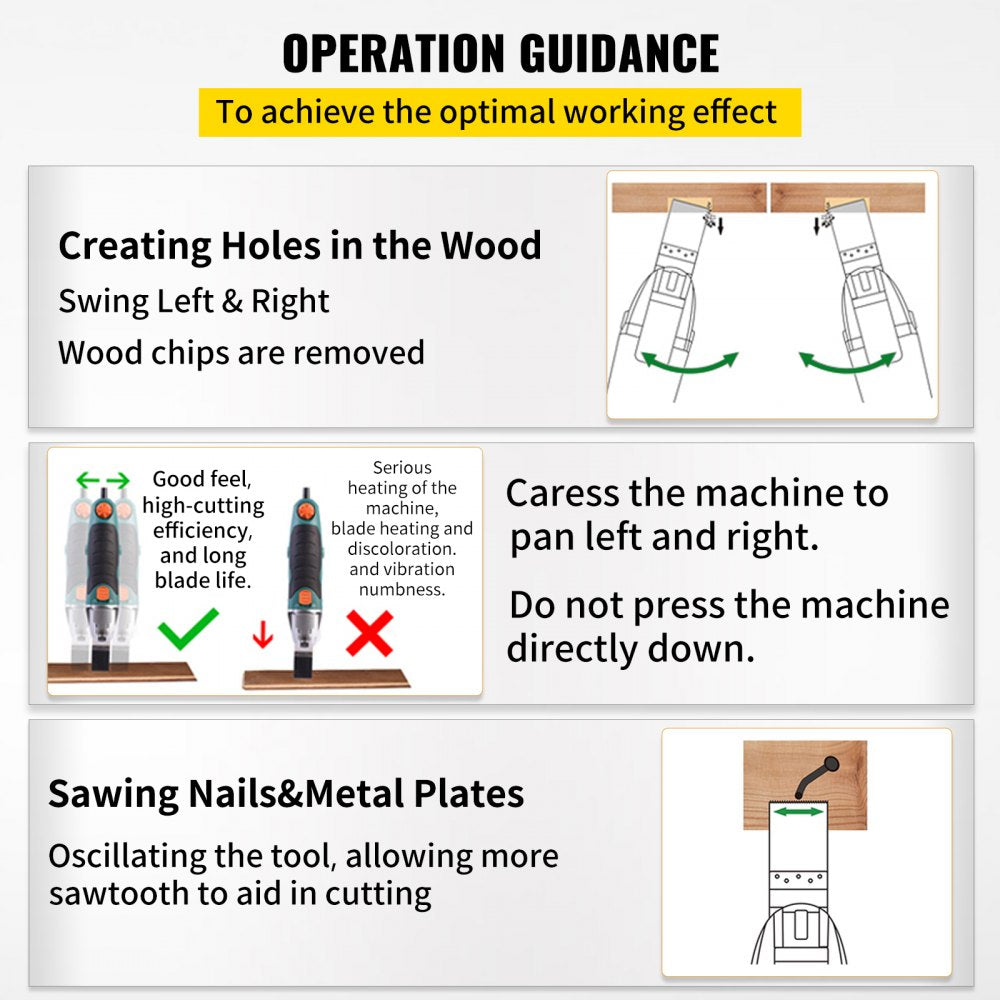 OPERATION GUIDANCE

To achieve the optimal working effect

Creating Holes in the Wood

Swing Left & Right

Wood chips are removed

Good feel, high-cutting efficiency, and long blade life.

Serious heating of the machine, blade heating and discoloration. and vibration numbness.

Caress the machine to pan left and right.

Do not press the machine directly down.

Sawing Nails&Metal Plates

Oscillating the tool, allowing more sawtooth to aid in cutting