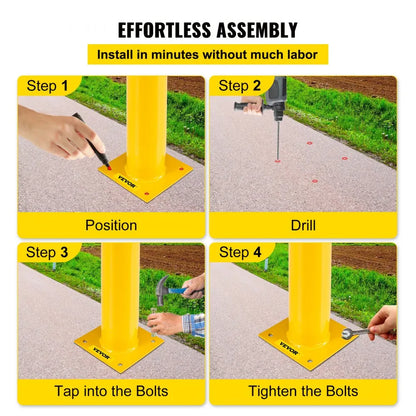 EFFORTLESS ASSEMBLY

Install in minutes without much labor

Step 1

VEVOR

Position

Step 2

Drill

Step 3

VEVOR

Tap into the Bolts

Step 4

VEVOR

Tighten the Bolts