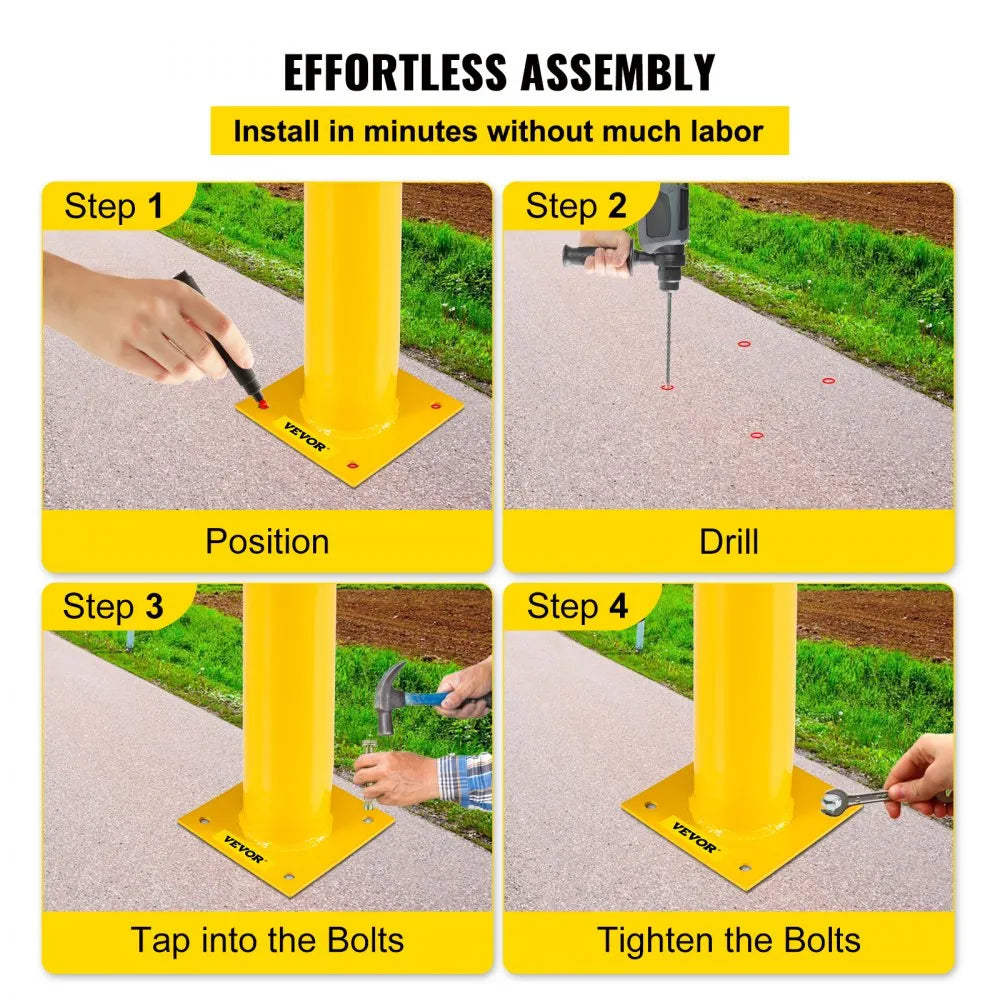 EFFORTLESS ASSEMBLY

Install in minutes without much labor

Step 1

VEVOR

Position

Step 2

Drill

Step 3

VEVOR

Tap into the Bolts

Step 4

VEVOR

Tighten the Bolts