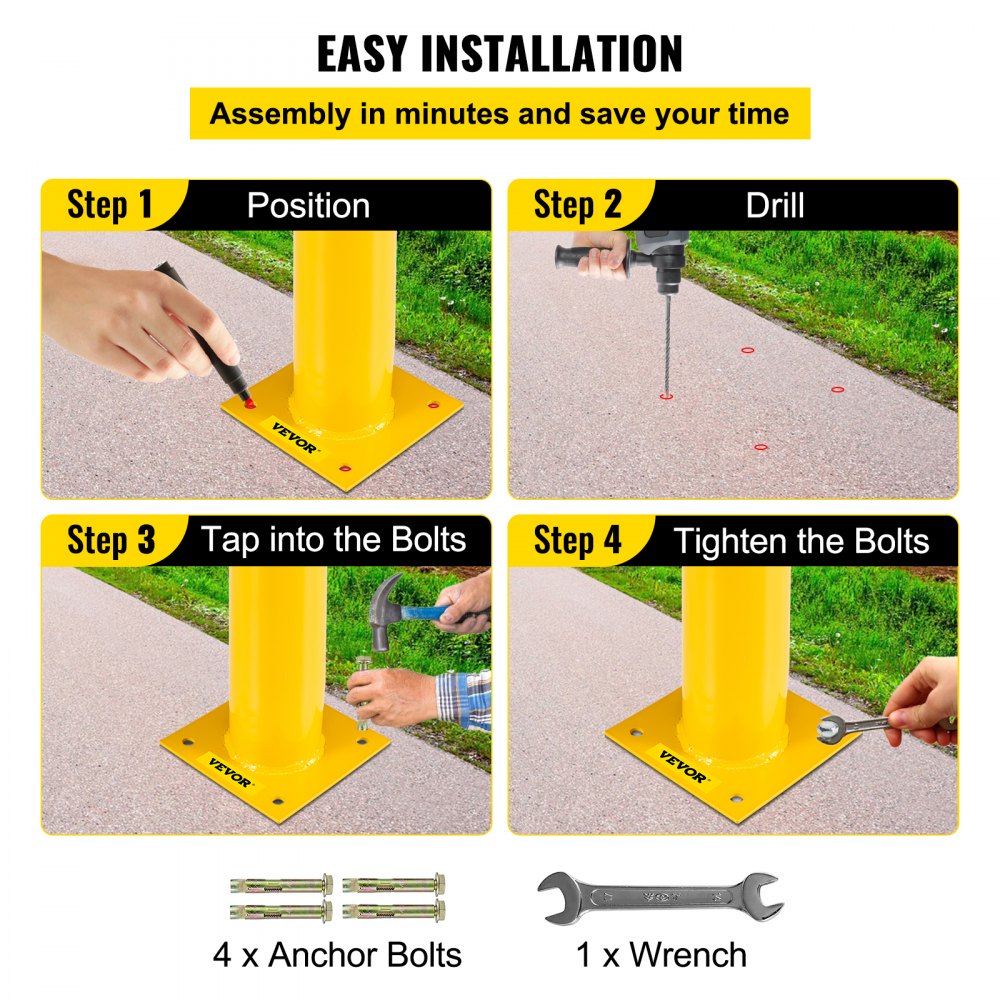 EASY INSTALLATION

Assembly in minutes and save your time

Step 1 Position

VEVOR

Step 2 Drill

Step 3 Tap into the Bolts

VEVOR

Step 4 Tighten the Bolts

VEVOR

4 x Anchor Bolts

1 x Wrench