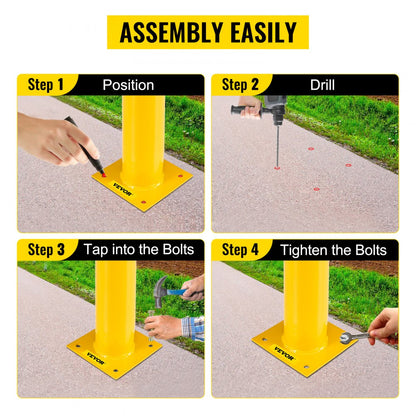 ASSEMBLY EASILY

Step 1 Position

VEVOR

Step 2 Drill

Step 3 Tap into the Bolts

VEVOR

Step 4 Tighten the Bolts

VEVOR